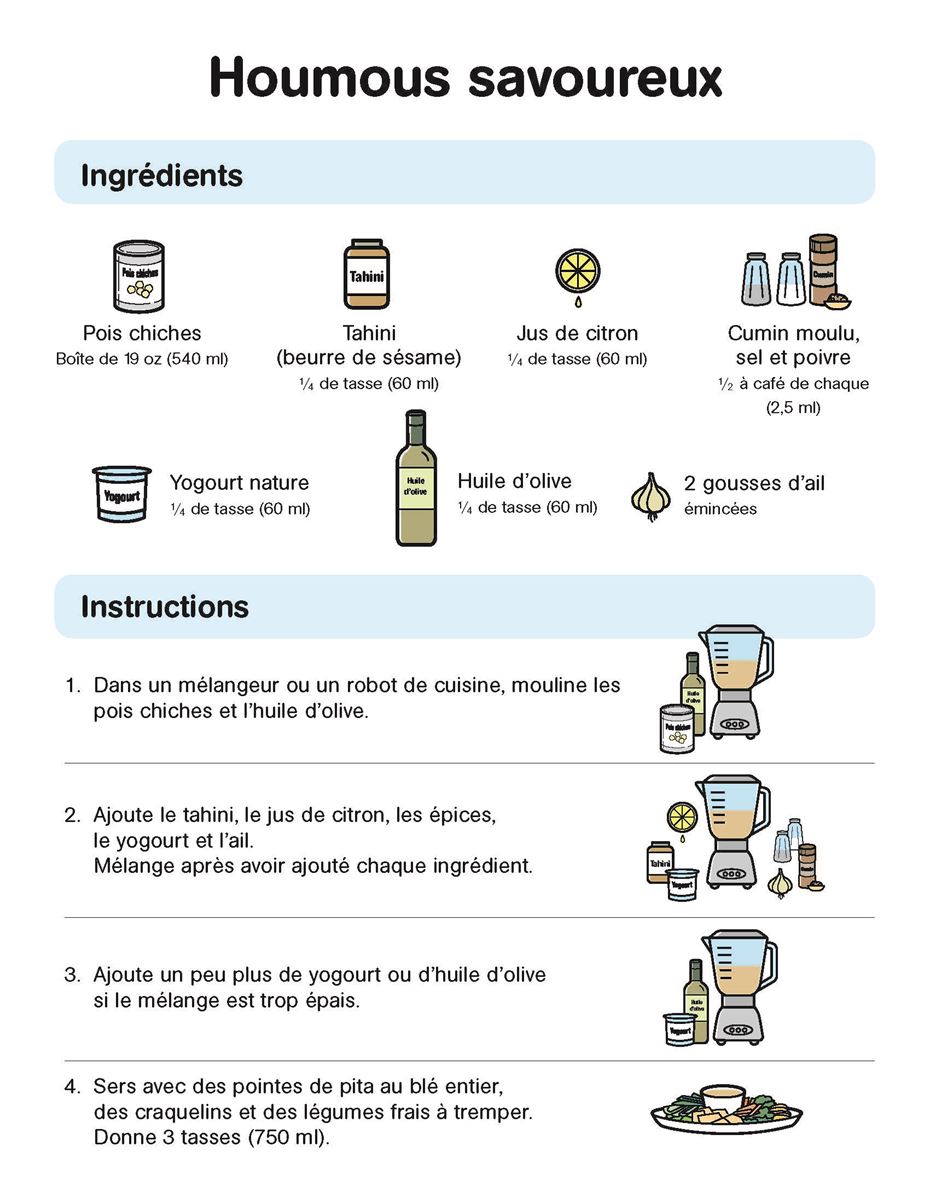 Houmous savoureux

Ingrédients

Pois chiches
Pois chiches
Boîte de 19 oz (540 ml)

Tahini
Tahini
(beurre de sésame)
¼ de tasse (60 ml)

Jus de citron
¼ de tasse (60 ml)

Cumin
Cumin moulu, sel et poivre
½ à café de chaque (2,5 ml)

Yogourt
Yogourt nature
¼ de tasse (60 ml)

Huile d'olive
Huile d'olive
¼ de tasse (60 ml)

2 gousses d'ail
émincées

Instructions

1. Dans un mélangeur ou un robot de cuisine, mouline les pois chiches et l'huile d'olive.

Huile d'olive
Pois chiches

2. Ajoute le tahini, le jus de citron, les épices, le yogourt et l'ail.
Mélange après avoir ajouté chaque ingrédient.

Tahini
Yogourt

3. Ajoute un peu plus de yogourt ou d'huile d'olive si le mélange est trop épais.

Huile d'olive
Yogourt

4. Sers avec des pointes de pita au blé entier, des craquelins et des légumes frais à tremper.
Donne 3 tasses (750 ml).